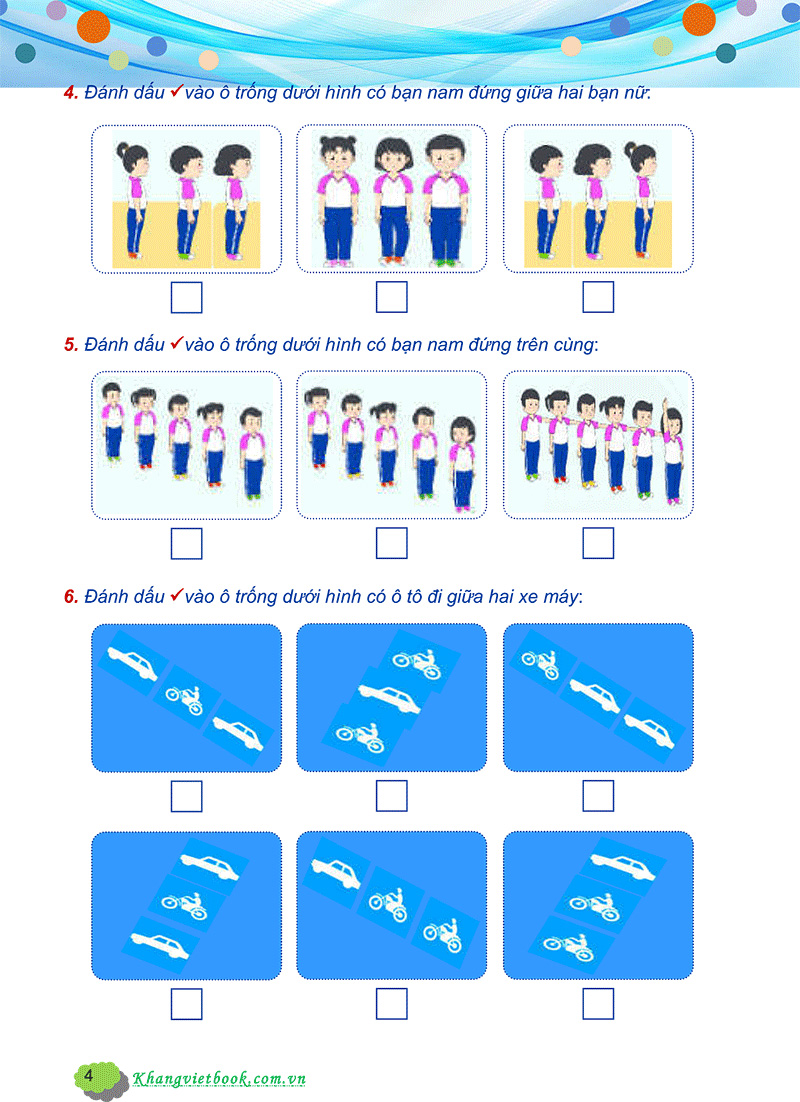 4. Đánh dấu ✓ vào ô trống dưới hình có bạn nam đứng giữa hai bạn nữ:

5. Đánh dấu ✓ vào ô trống dưới hình có bạn nam đứng trên cùng:

6. Đánh dấu ✓ vào ô trống dưới hình có ô tô đi giữa hai xe máy:

4 Khangvietbook.com.vn